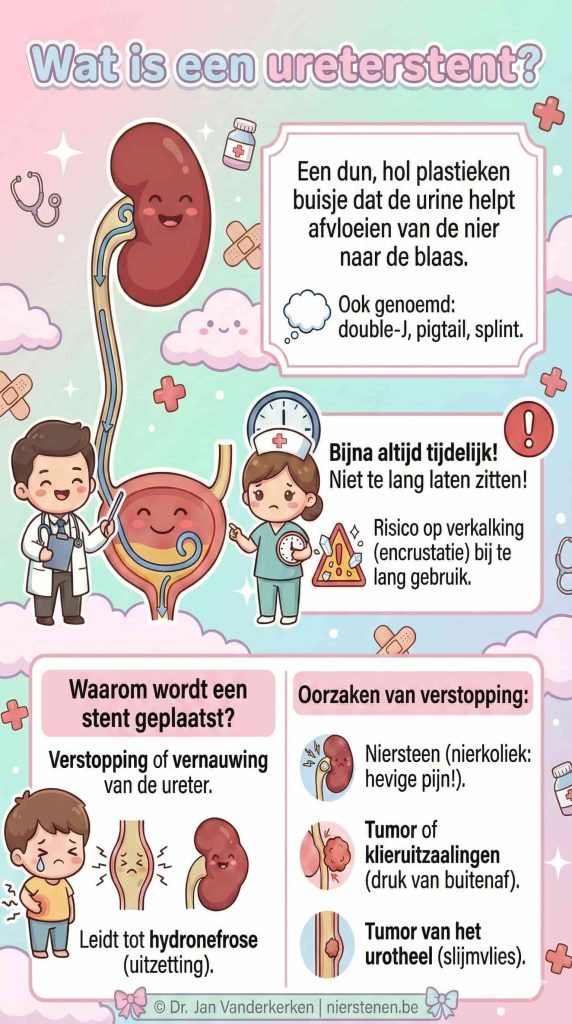 Wat is een ureterstent?

Een dun, hol plastieken buisje dat de urine helpt afvloeien van de nier naar de blaas.

Ook genoemd: double-J, pigtail, splint.

Bijna altijd tijdelijk! Niet te lang laten zitten!

Risico op verkalking (encrustatie) bij te lang gebruik.

Waarom wordt een stent geplaatst?

Verstopping of vernauwing van de ureter.

Leidt tot hydronefrose (uitzetting).

Oorzaken van verstopping:

Niersteen (nierkoliek: hevige pijn!).

Tumor of klieruitzaalingen (druk van buitenaf).

Tumor van het urotheel (slijmvlies).

© Dr. Jan Vanderkerken | nierstenen.be